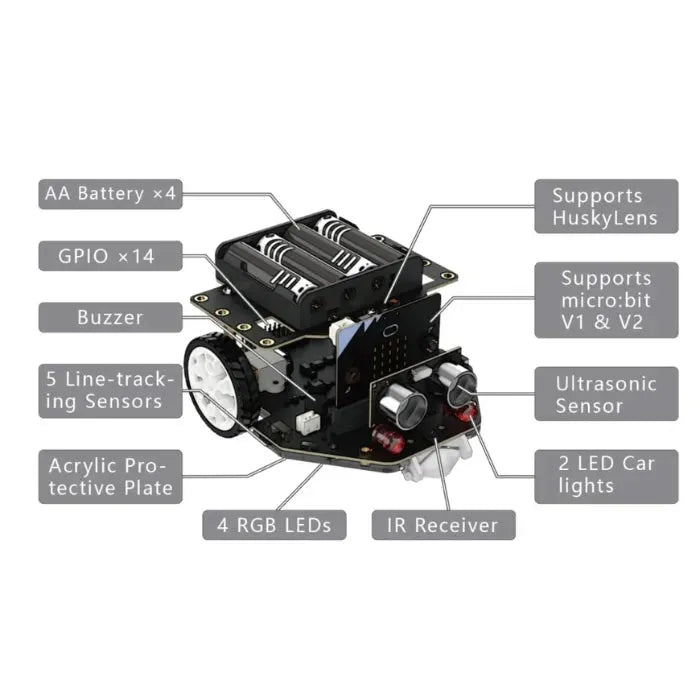 AA Battery ×4

GPIO ×14

Buzzer

5 Line-tracking Sensors

Acrylic Protective Plate

4 RGB LEDs

IR Receiver

Supports HuskyLens

Supports micro:bit V1 & V2

Ultrasonic Sensor

2 LED Car lights